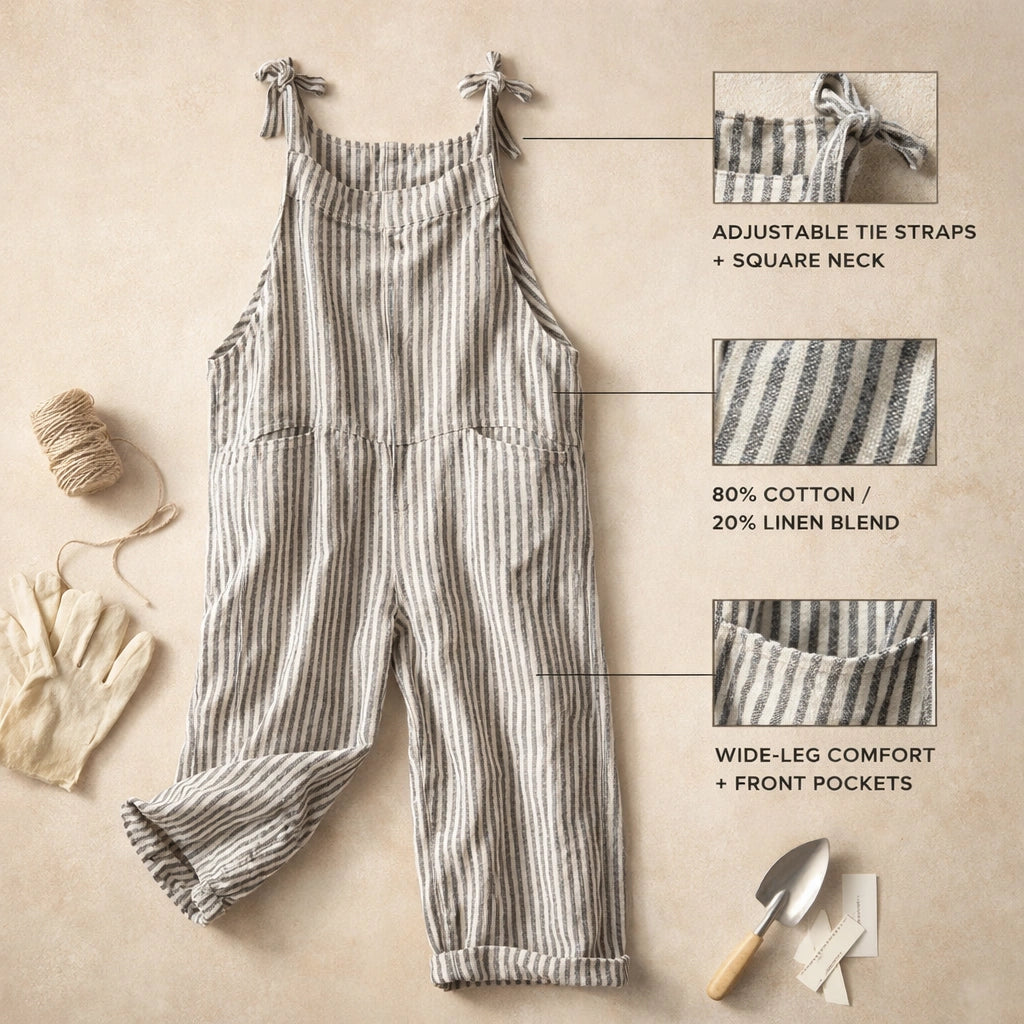 ADJUSTABLE TIE STRAPS + SQUARE NECK

80% COTTON / 20% LINEN BLEND

WIDE-LEG COMFORT + FRONT POCKETS